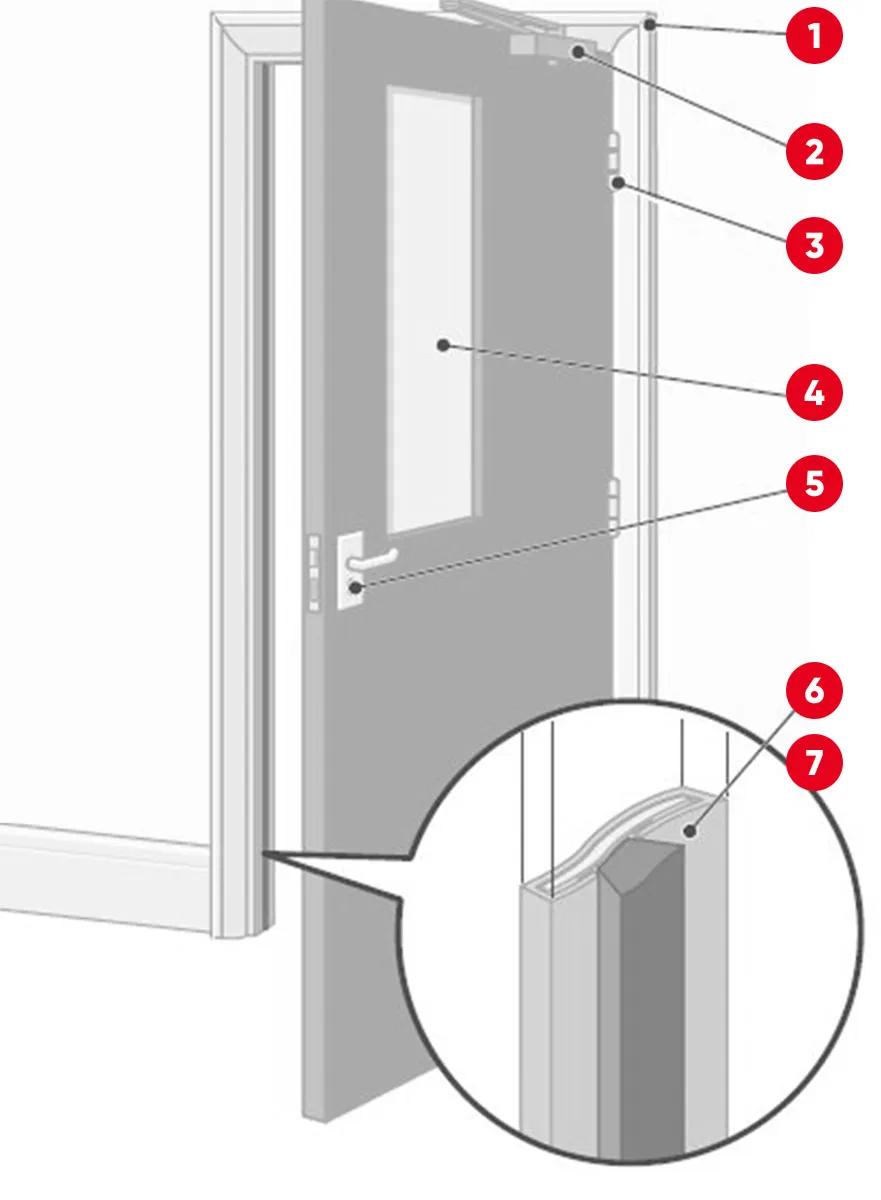 1
2
3
4
5
6
7